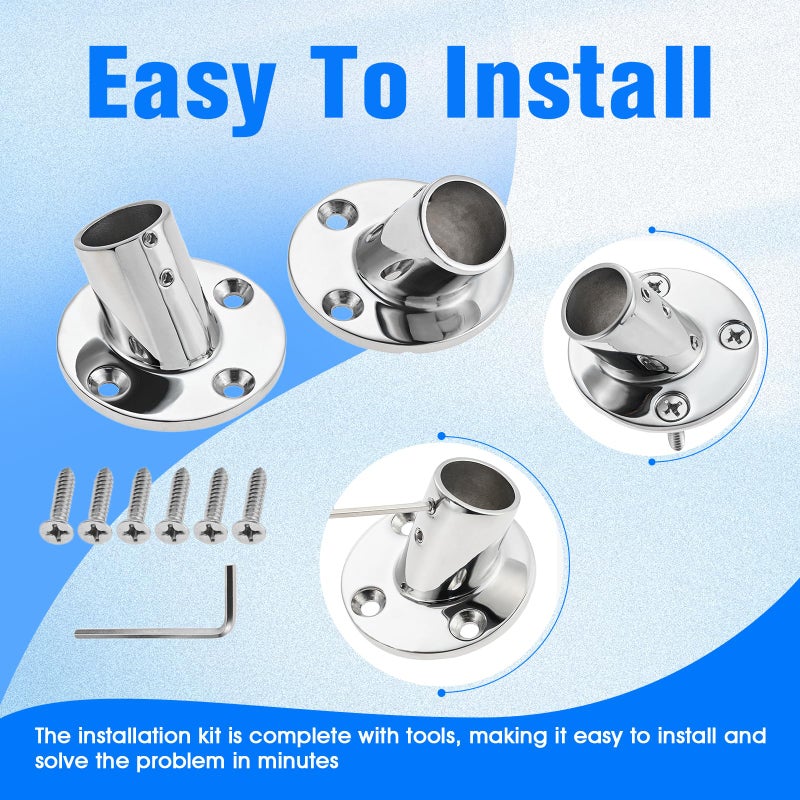 Easy To Install

The installation kit is complete with tools, making it easy to install and solve the problem in minutes